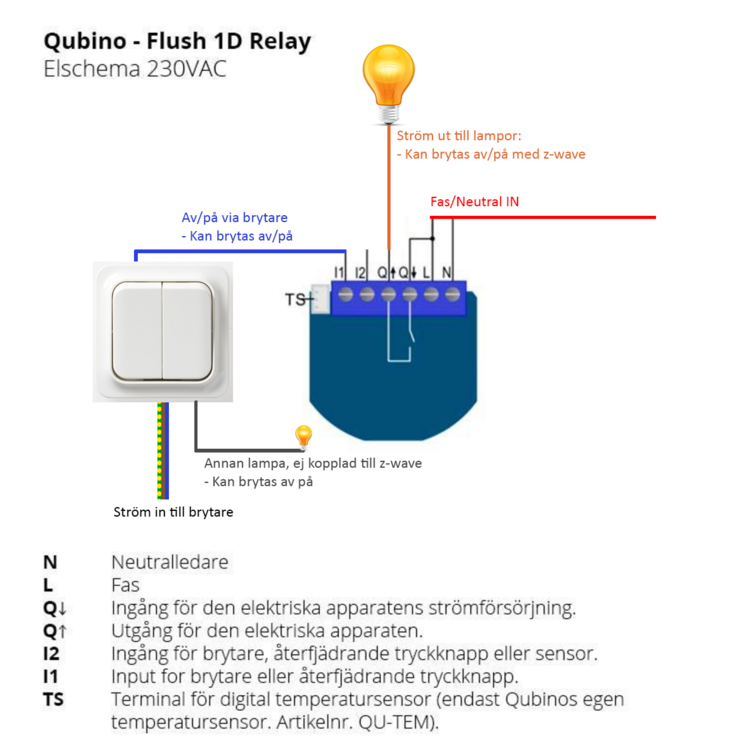 Qubino - Flush 1D Relay
Elschema 230VAC

Ström ut till lampor:
- Kan brytas av/på med z-wave

Fas/Neutral IN

Av/på via brytare
- Kan brytas av/på

I1 I2 Q↑ Q↓ L N

TS

Annan lampa, ej kopplad till z-wave
- Kan brytas av på

Ström in till brytare

| | |
|---|---|
| N | Neutralledare |
| L | Fas |
| Q↓ | Ingång för den elektriska apparatens strömförsörjning. |
| Q↑ | Utgång för den elektriska apparaten. |
| I2 | Ingång för brytare, återfjädrande tryckknapp eller sensor. |
| I1 | Input for brytare eller återfjädrande tryckknapp. |
| TS | Terminal för digital temperatursensor (endast Qubinos egen temperatursensor. Artikelnr. QU-TEM). |