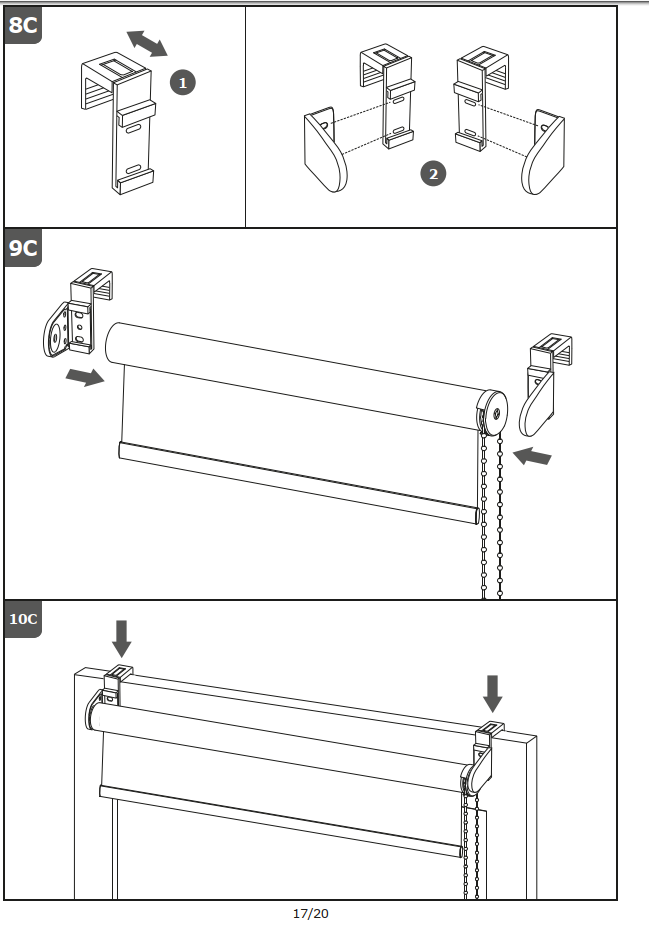 8C

1

2

9C

10C

17/20